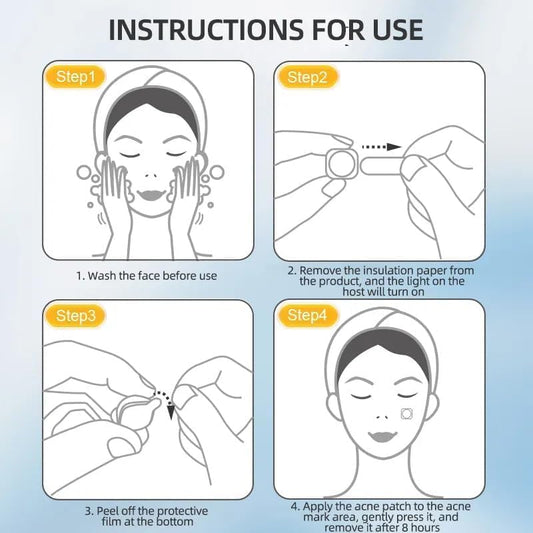 INSTRUCTIONS FOR USE

Step1

1. Wash the face before use

Step2

2. Remove the insulation paper from the product, and the light on the host will turn on

Step3

3. Peel off the protective film at the bottom

Step4

4. Apply the acne patch to the acne mark area, gently press it, and remove it after 8 hours